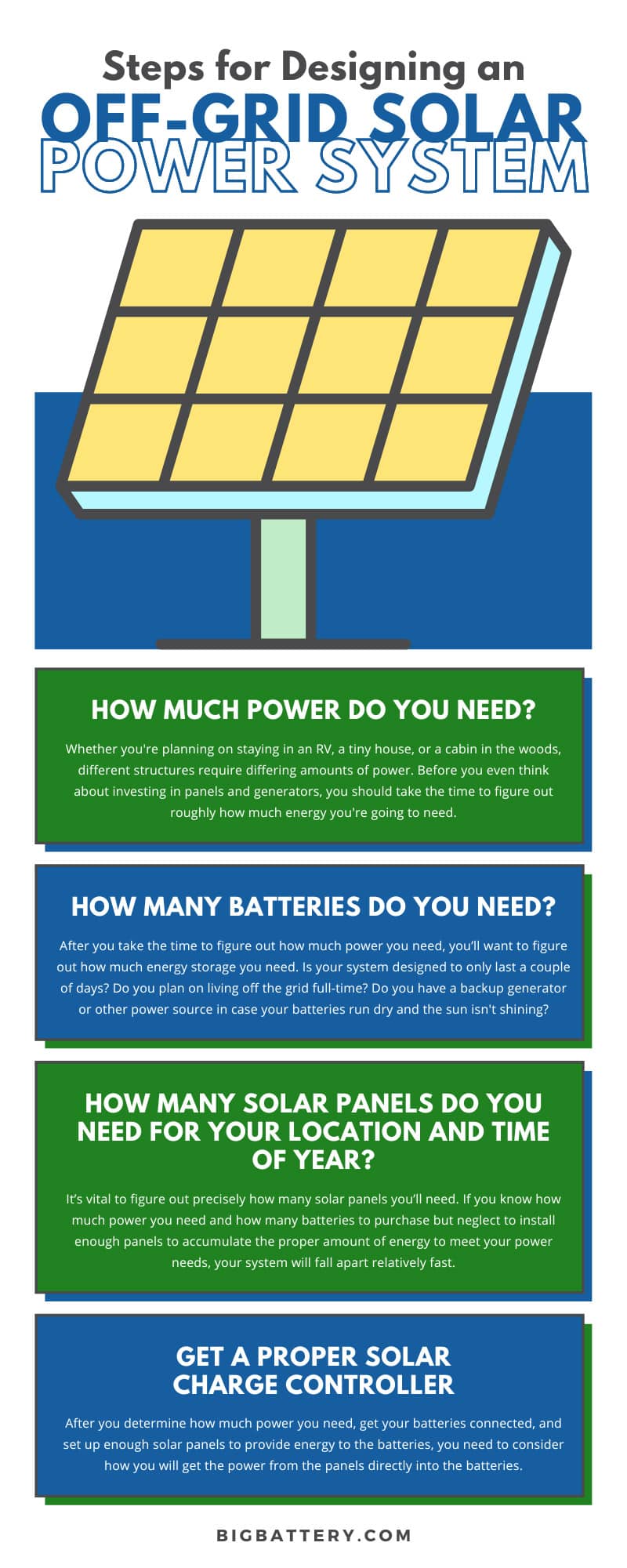 Steps for Designing an
OFF-GRID SOLAR
POWER SYSTEM

HOW MUCH POWER DO YOU NEED?

Whether you're planning on staying in an RV, a tiny house, or a cabin in the woods, different structures require differing amounts of power. Before you even think about investing in panels and generators, you should take the time to figure out roughly how much energy you're going to need.

HOW MANY BATTERIES DO YOU NEED?

After you take the time to figure out how much power you need, you'll want to figure out how much energy storage you need. Is your system designed to only last a couple of days? Do you plan on living off the grid full-time? Do you have a backup generator or other power source in case your batteries run dry and the sun isn't shining?

HOW MANY SOLAR PANELS DO YOU NEED FOR YOUR LOCATION AND TIME OF YEAR?

It's vital to figure out precisely how many solar panels you'll need. If you know how much power you need and how many batteries to purchase but neglect to install enough panels to accumulate the proper amount of energy to meet your power needs, your system will fall apart relatively fast.

GET A PROPER SOLAR CHARGE CONTROLLER

After you determine how much power you need, get your batteries connected, and set up enough solar panels to provide energy to the batteries, you need to consider how you will get the power from the panels directly into the batteries.

BIGBATTERY.COM