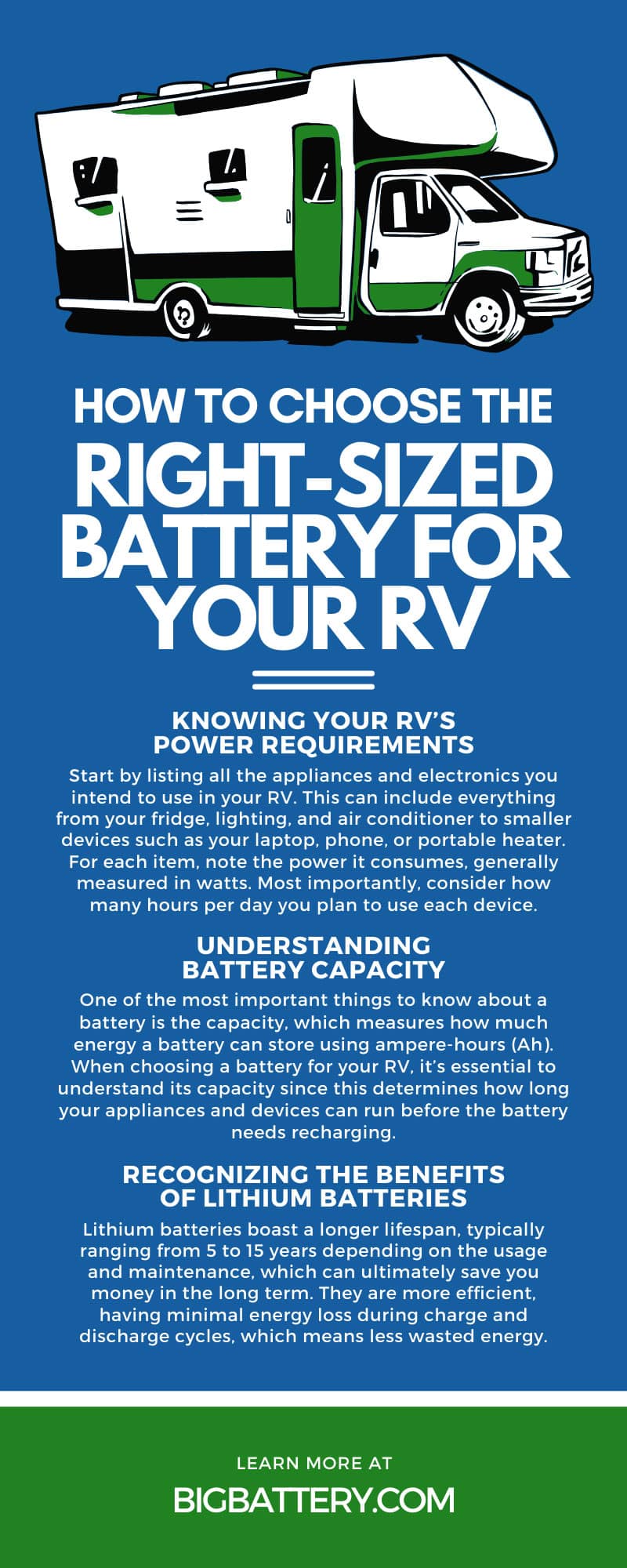 HOW TO CHOOSE THE RIGHT-SIZED BATTERY FOR YOUR RV

KNOWING YOUR RV'S POWER REQUIREMENTS

Start by listing all the appliances and electronics you intend to use in your RV. This can include everything from your fridge, lighting, and air conditioner to smaller devices such as your laptop, phone, or portable heater. For each item, note the power it consumes, generally measured in watts. Most importantly, consider how many hours per day you plan to use each device.

UNDERSTANDING BATTERY CAPACITY

One of the most important things to know about a battery is the capacity, which measures how much energy a battery can store using ampere-hours (Ah). When choosing a battery for your RV, it's essential to understand its capacity since this determines how long your appliances and devices can run before the battery needs recharging.

RECOGNIZING THE BENEFITS OF LITHIUM BATTERIES

Lithium batteries boast a longer lifespan, typically ranging from 5 to 15 years depending on the usage and maintenance, which can ultimately save you money in the long term. They are more efficient, having minimal energy loss during charge and discharge cycles, which means less wasted energy.

LEARN MORE AT

BIGBATTERY.COM