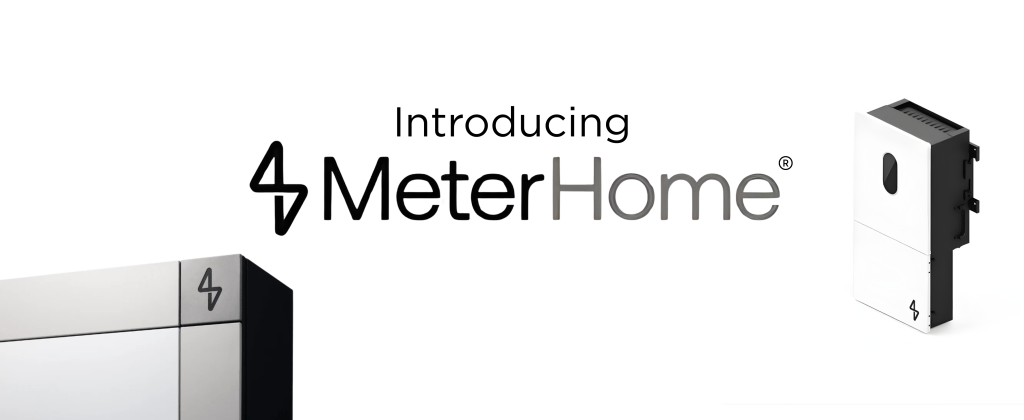 Introducing
MeterHome®