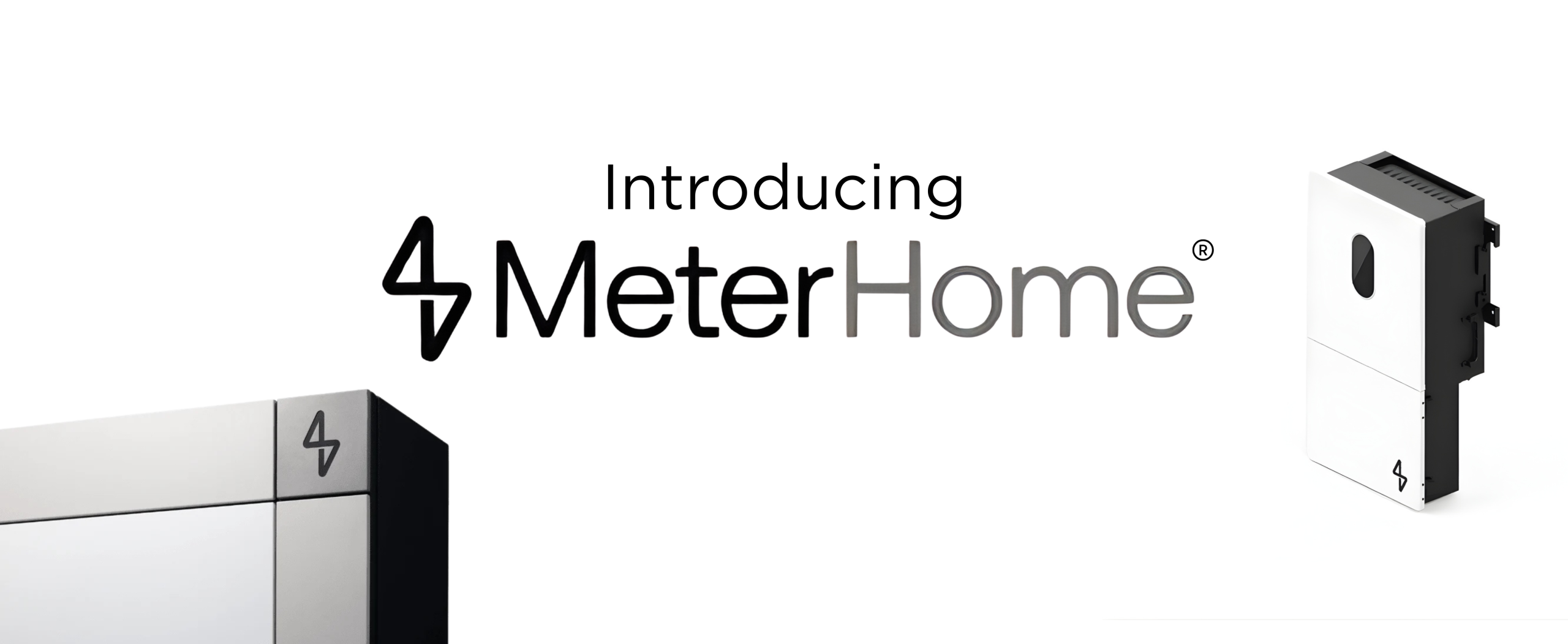 Introducing

MeterHome®